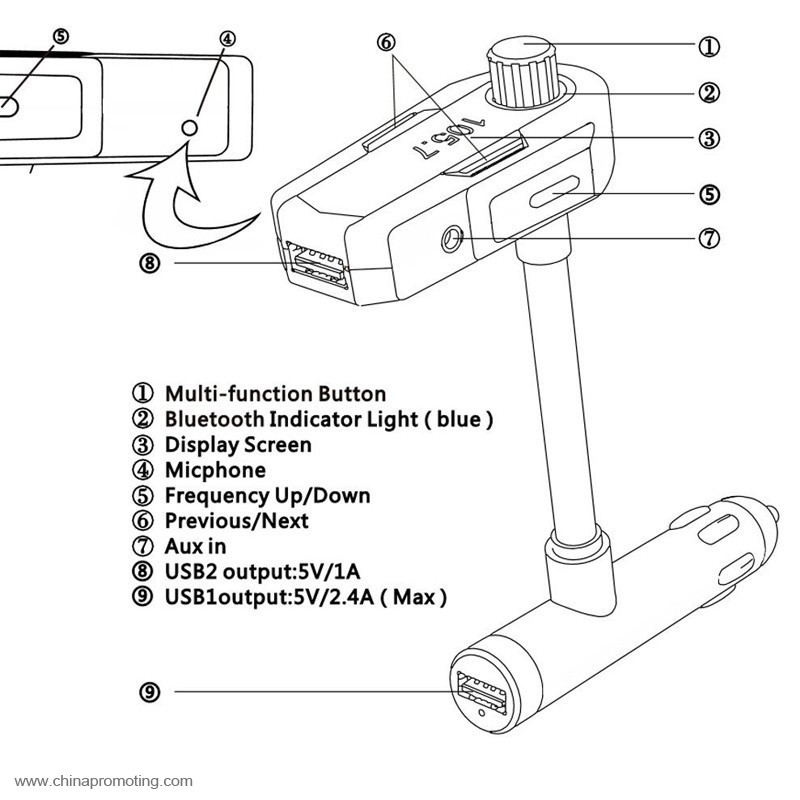 ⑤ ④ ⑥ ① ② 105.7 ③ ⑤ ⑦ ⑧

① Multi-function Button
② Bluetooth Indicator Light ( blue )
③ Display Screen
④ Micphone
⑤ Frequency Up/Down
⑥ Previous/Next
⑦ Aux in
⑧ USB2 output:5V/1A
⑨ USB1output:5V/2.4A ( Max )

⑨

www.chinapromoting.com